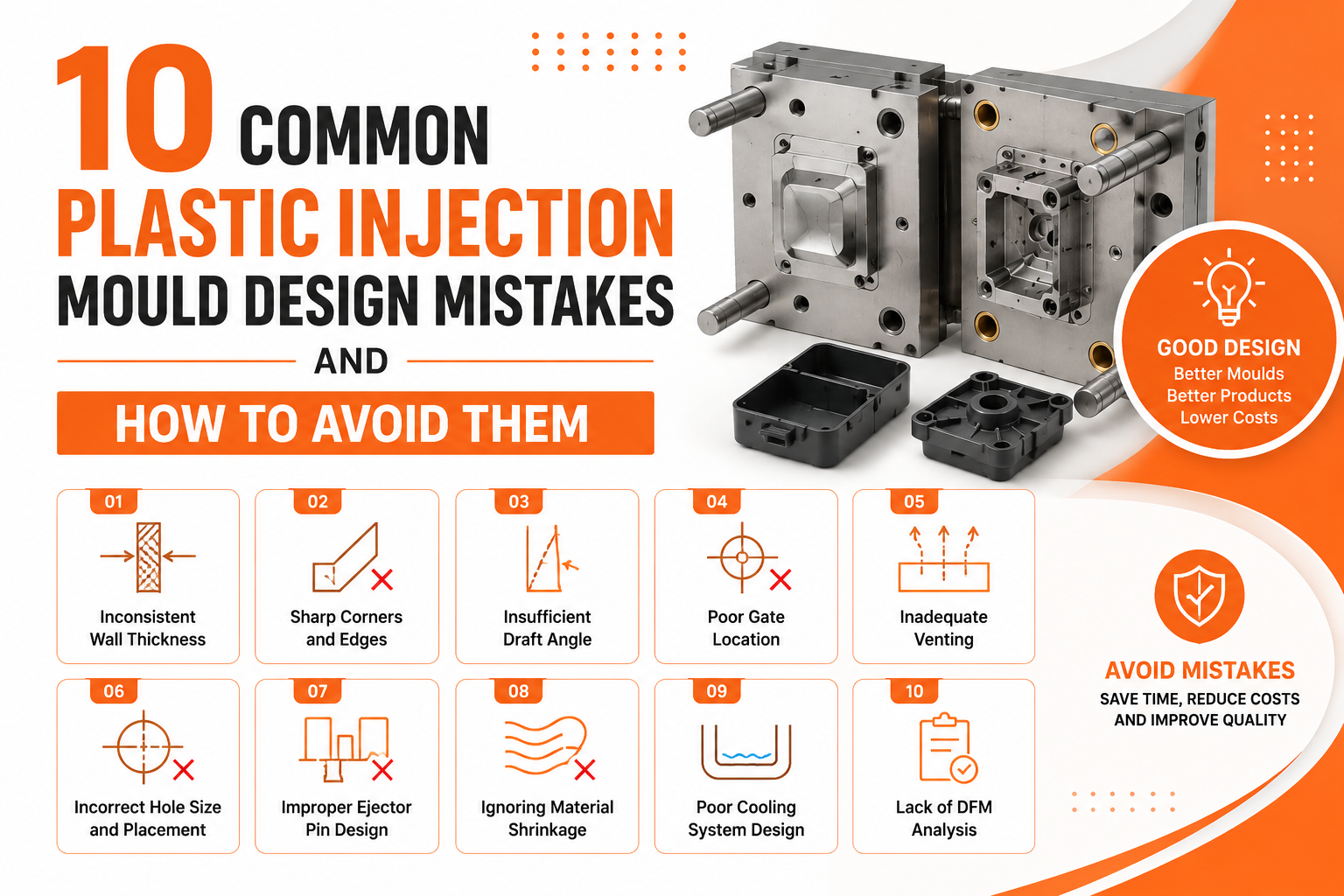 10 COMMON
PLASTIC INJECTION
MOULD DESIGN MISTAKES
AND
HOW TO AVOID THEM

GOOD DESIGN
Better Moulds
Better Products
Lower Costs

01
Inconsistent Wall Thickness

02
Sharp Corners and Edges

03
Insufficient Draft Angle

04
Poor Gate Location

05
Inadequate Venting

06
Incorrect Hole Size and Placement

07
Improper Ejector Pin Design

08
Ignoring Material Shrinkage

09
Poor Cooling System Design

10
Lack of DFM Analysis

AVOID MISTAKES
SAVE TIME, REDUCE COSTS AND IMPROVE QUALITY